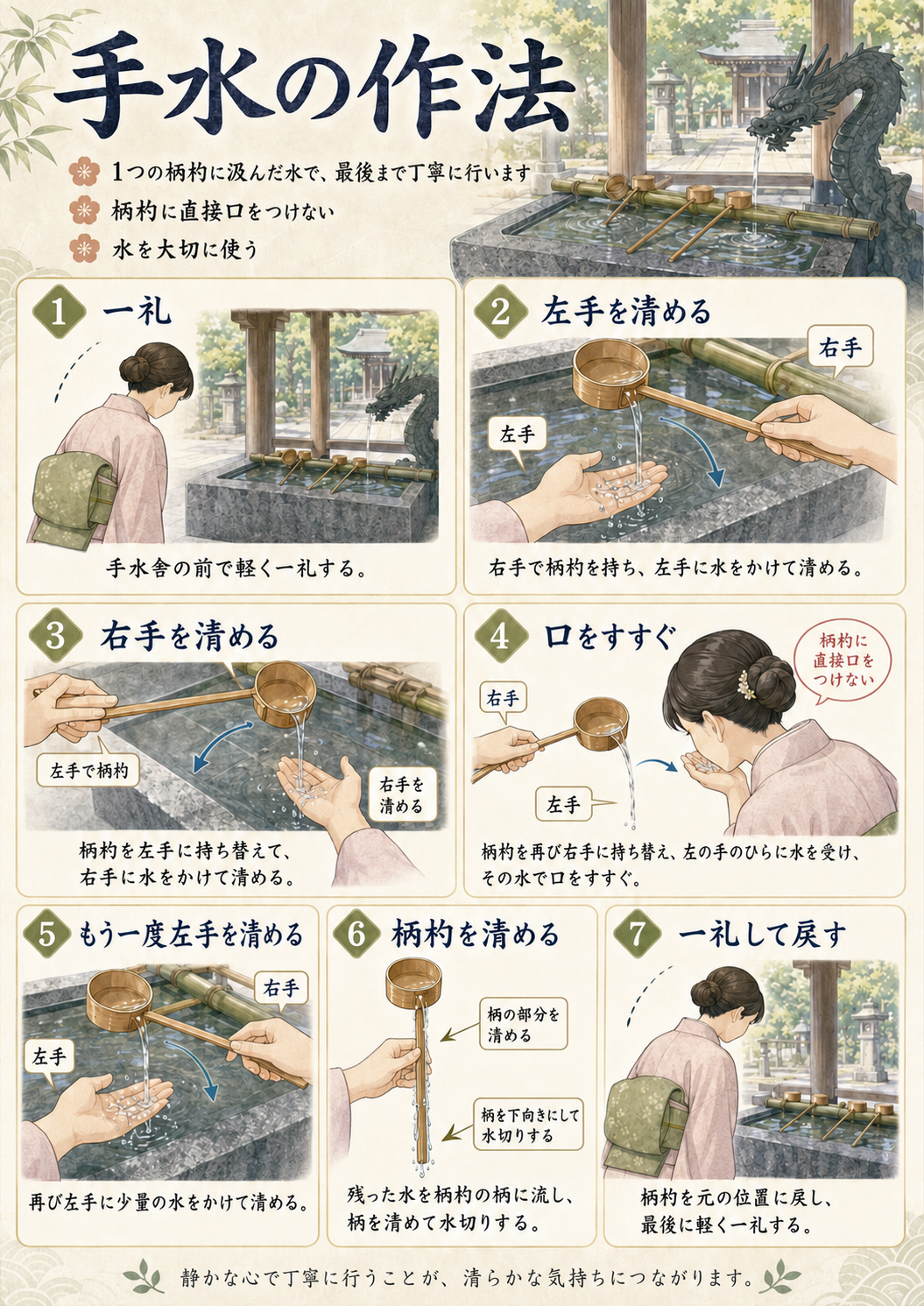 手水の作法

1つの柄杓に汲んだ水で、最後まで丁寧に行います

柄杓に直接口をつけない

水を大切に使う

1 一礼

手水舎の前で軽く一礼する。

2 左手を清める

右手

左手

右手で柄杓を持ち、左手に水をかけて清める。

3 右手を清める

左手で柄杓

右手を清める

柄杓を左手に持ち替えて、右手に水をかけて清める。

4 口をすすぐ

柄杓に直接口をつけない

右手

左手

柄杓を再び右手に持ち替え、左の手のひらに水を受け、その水で口をすすぐ。

5 もう一度左手を清める

右手

左手

再び左手に少量の水をかけて清める。

6 柄杓を清める

柄の部分を清める

柄を下向きにして水切りする

残った水を柄杓の柄に流し、柄を清めて水切りする。

7 一礼して戻す

柄杓を元の位置に戻し、最後に軽く一礼する。

静かな心で丁寧に行うことが、清らかな気持ちにつながります。